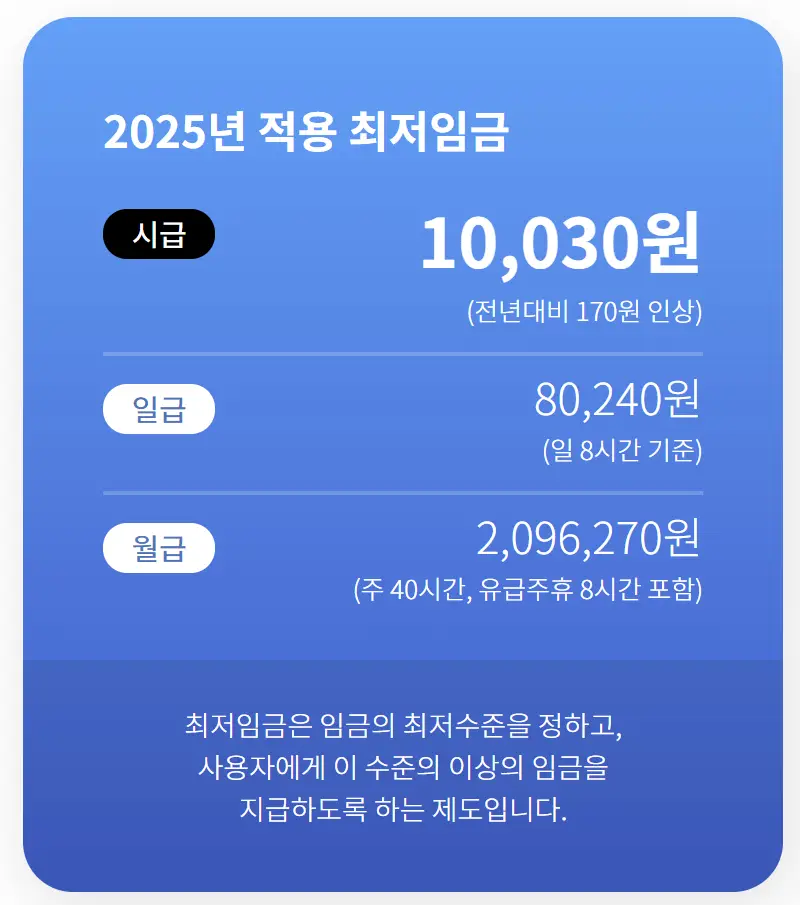 2025년 적용 최저임금

시급

10,030원

(전년대비 170원 인상)

일급

80,240원

(일 8시간 기준)

월급

2,096,270원

(주 40시간, 유급주휴 8시간 포함)

최저임금은 임금의 최저수준을 정하고, 사용자에게 이 수준의 이상의 임금을 지급하도록 하는 제도입니다.